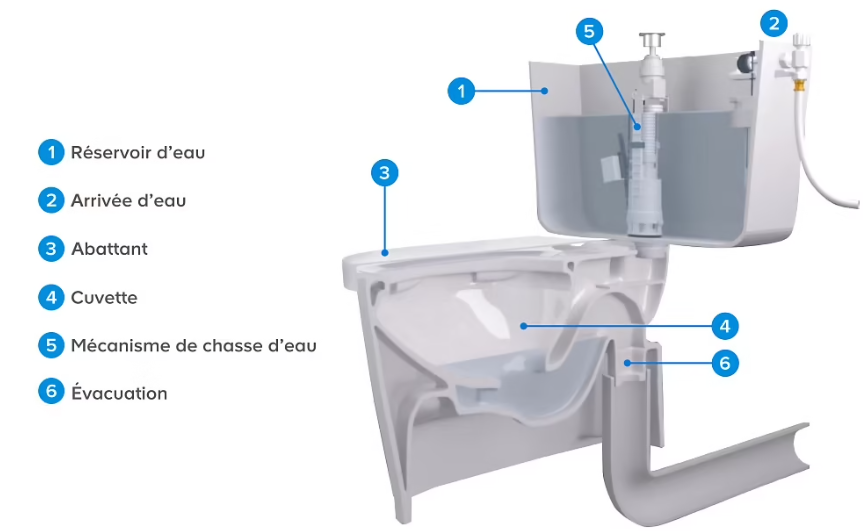 1 Réservoir d'eau
2 Arrivée d'eau
3 Abattant
4 Cuvette
5 Mécanisme de chasse d'eau
6 Évacuation

5
2
1
3
4
6